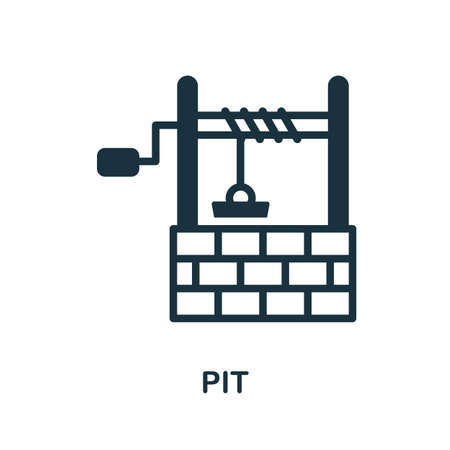 PIT