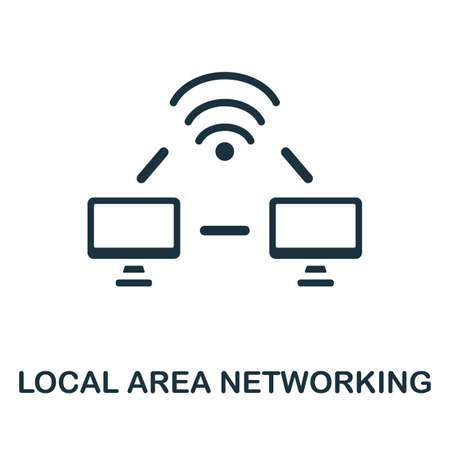 LOCAL AREA NETWORKING