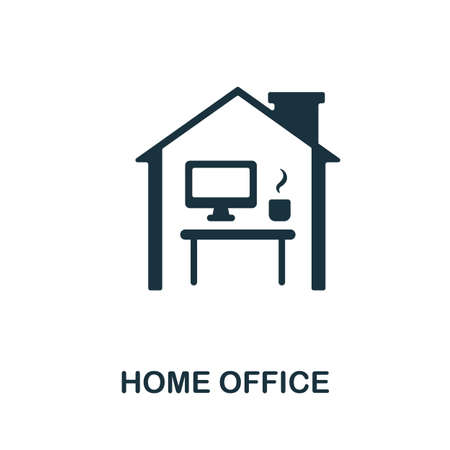 HOME OFFICE