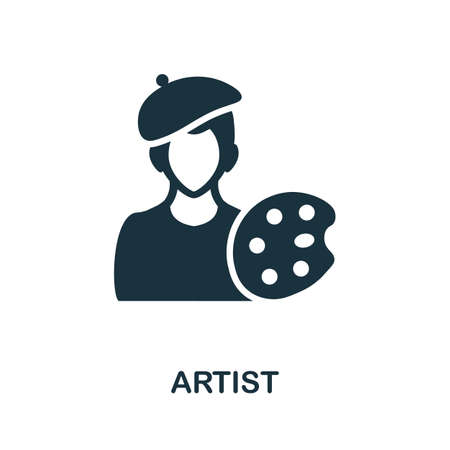 ARTIST