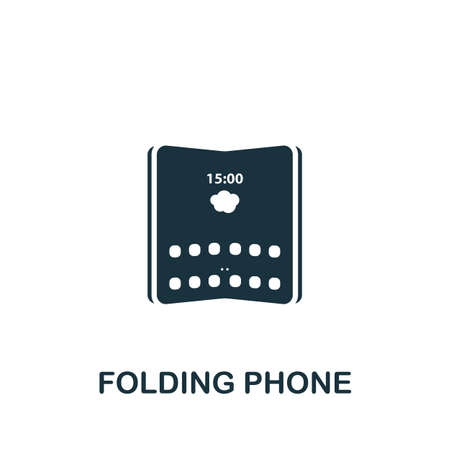 15:00

FOLDING PHONE