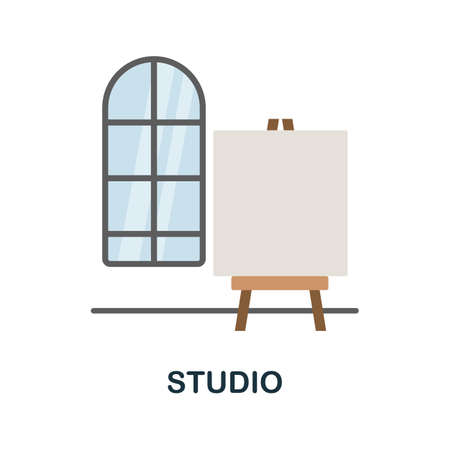 STUDIO