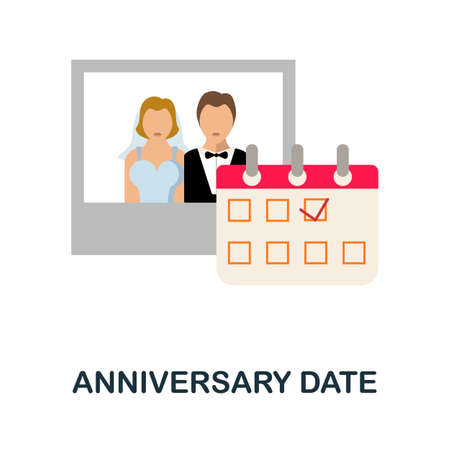 ANNIVERSARY DATE