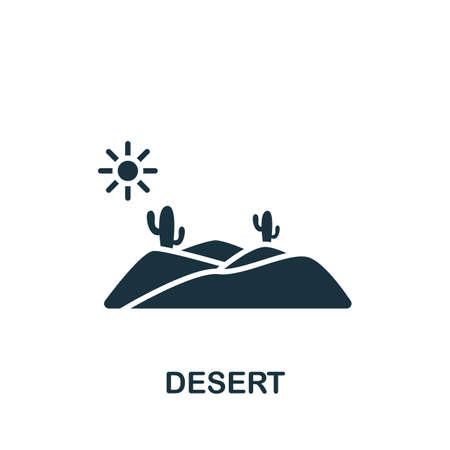 DESERT