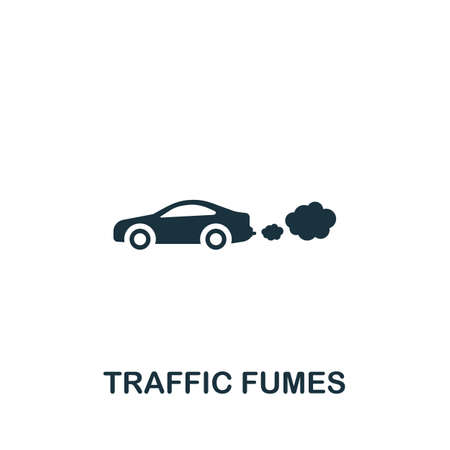 TRAFFIC FUMES