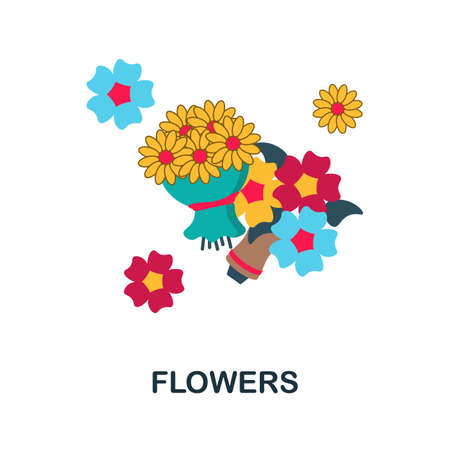 FLOWERS