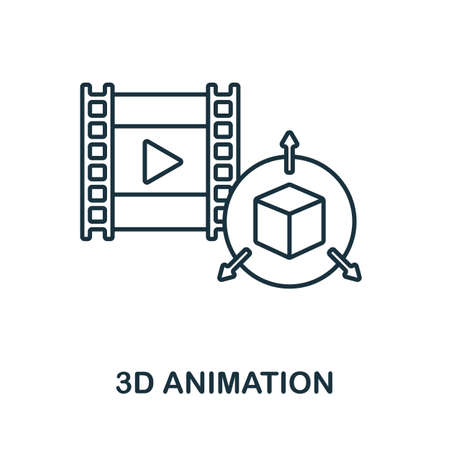 3D ANIMATION