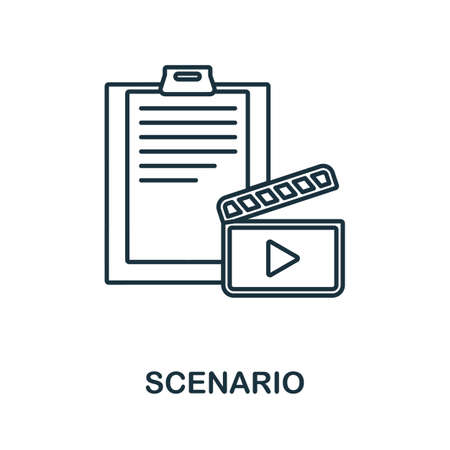 SCENARIO