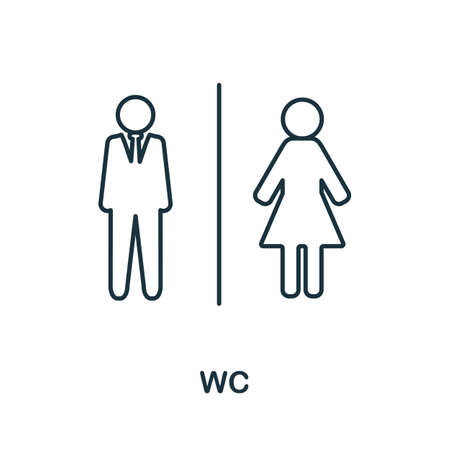 WC