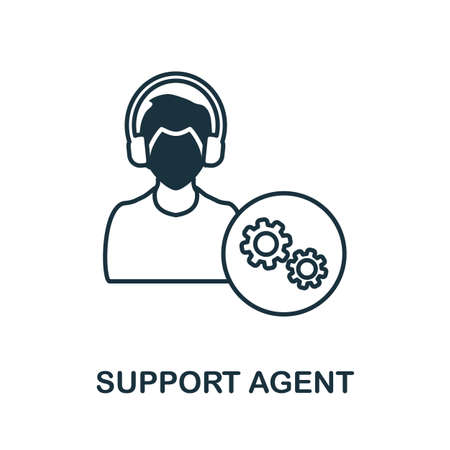 SUPPORT AGENT