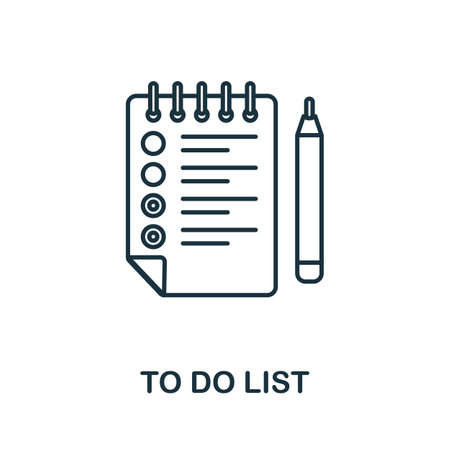 TO DO LIST