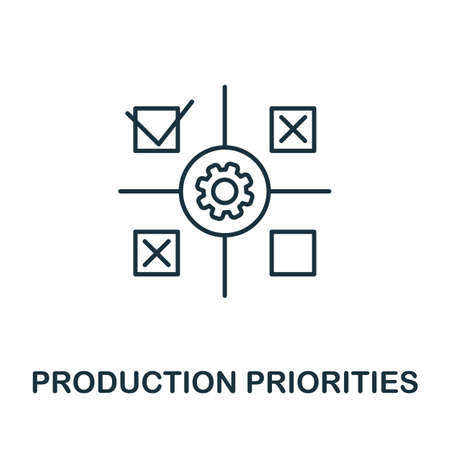 PRODUCTION PRIORITIES