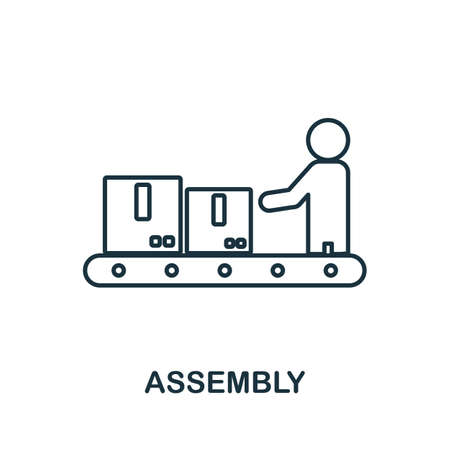 ASSEMBLY