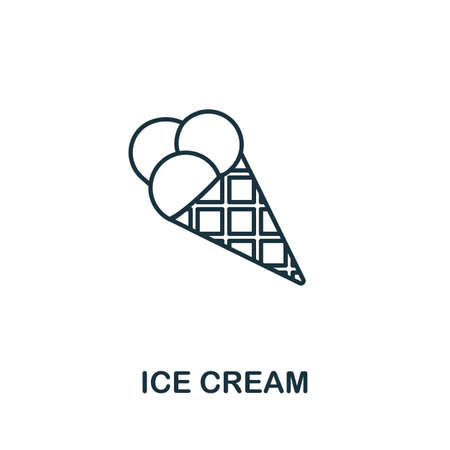 ICE CREAM