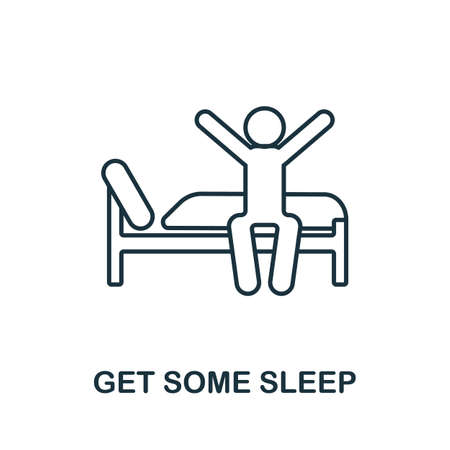 GET SOME SLEEP