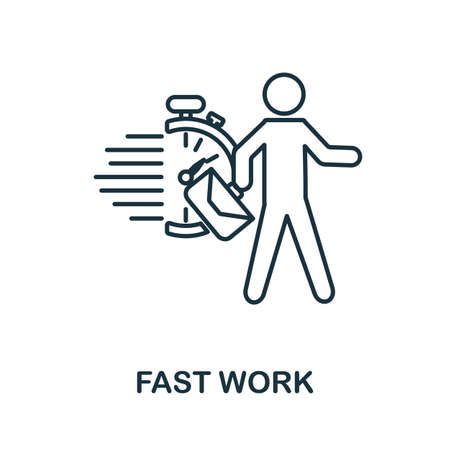 FAST WORK