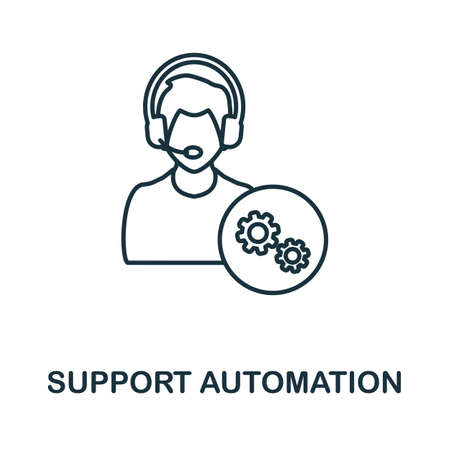 SUPPORT AUTOMATION