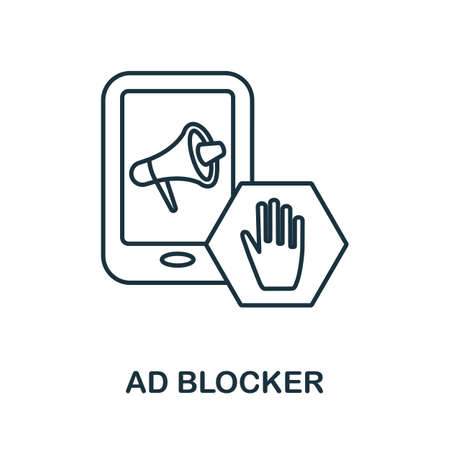 AD BLOCKER