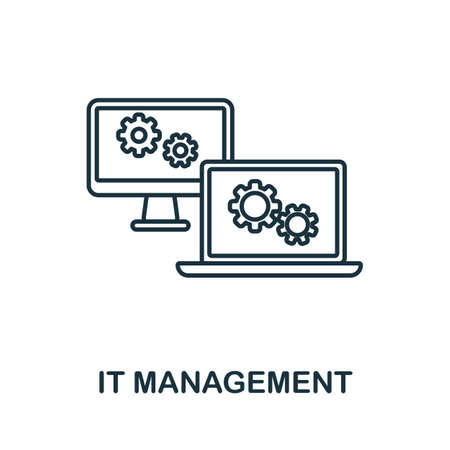 IT MANAGEMENT