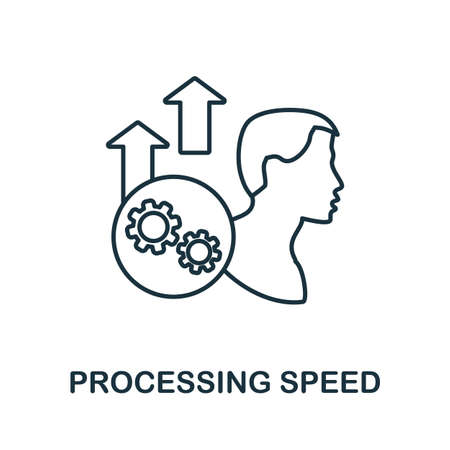 PROCESSING SPEED