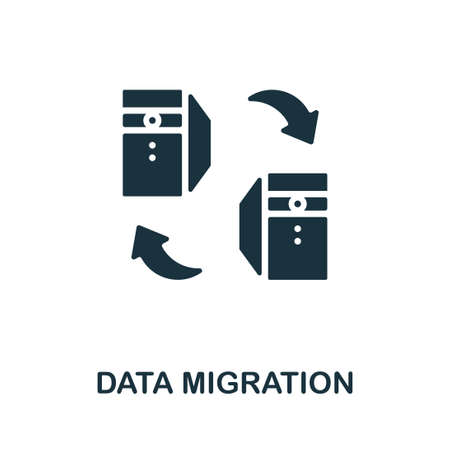 DATA MIGRATION