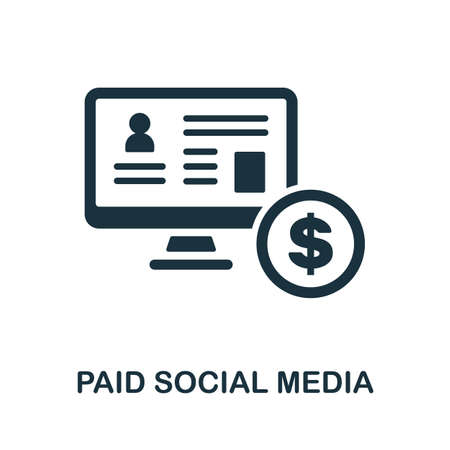 $

PAID SOCIAL MEDIA