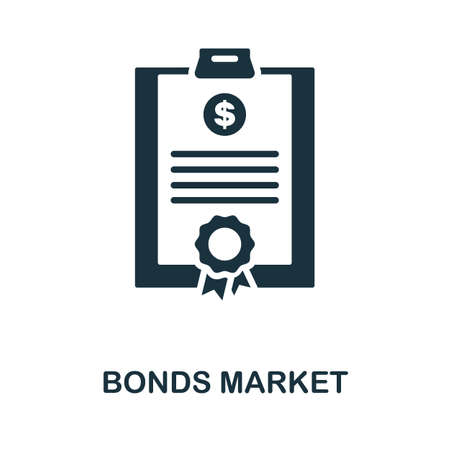 $

BONDS MARKET