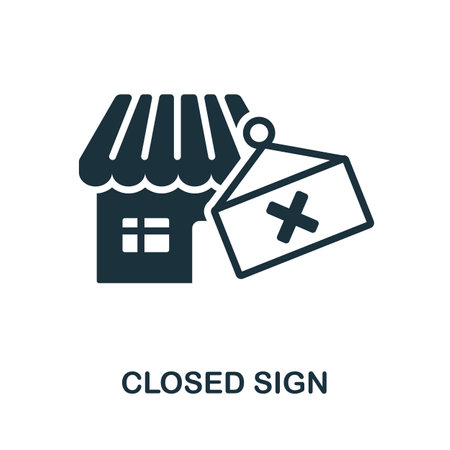 CLOSED SIGN