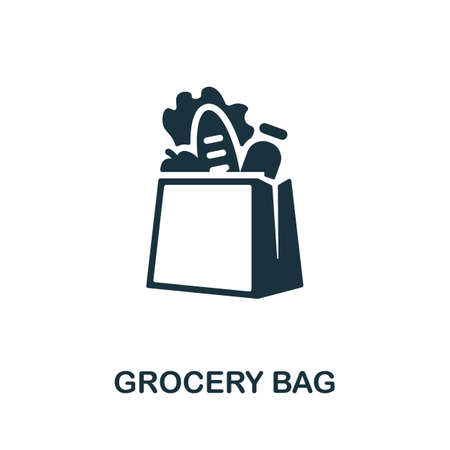 GROCERY BAG