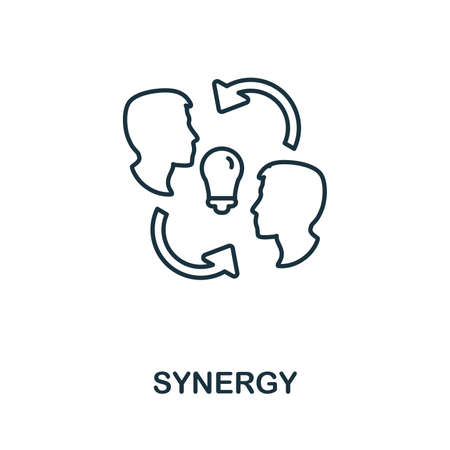 SYNERGY