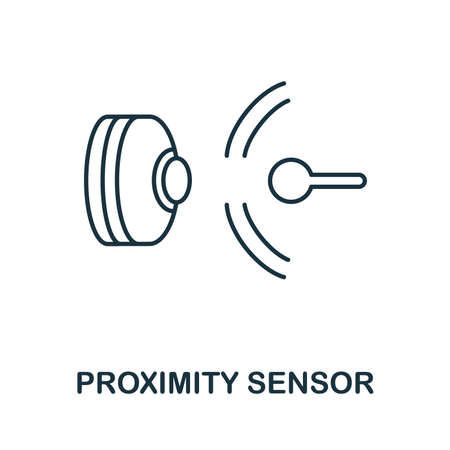 PROXIMITY SENSOR