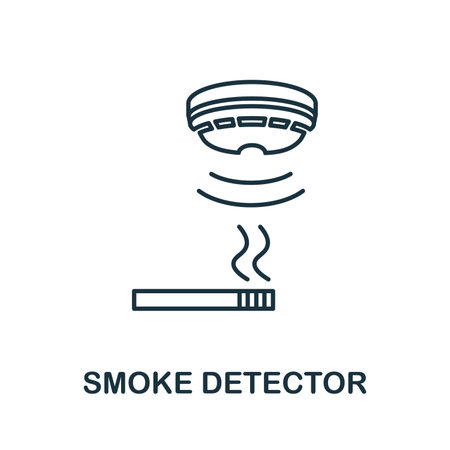 SMOKE DETECTOR