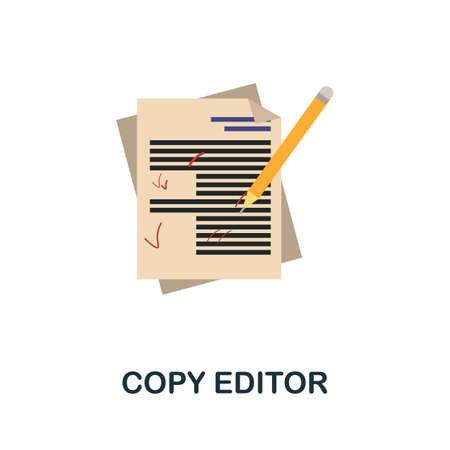 COPY EDITOR