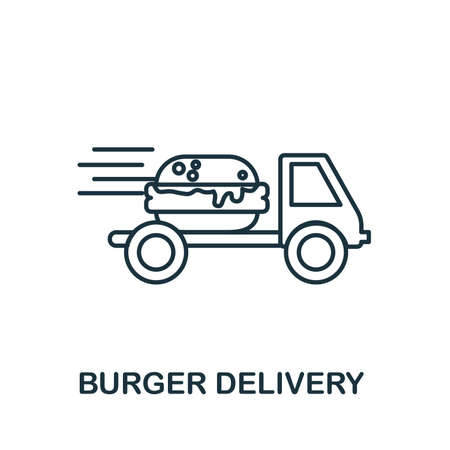 BURGER DELIVERY