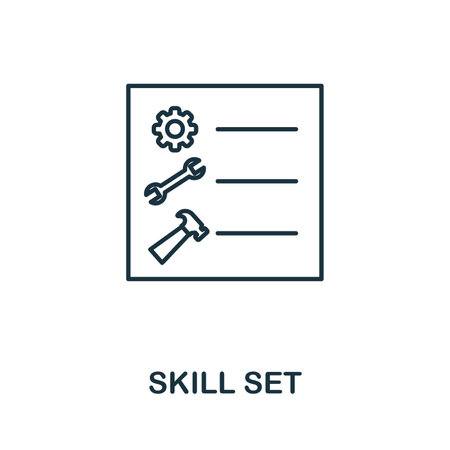 SKILL SET