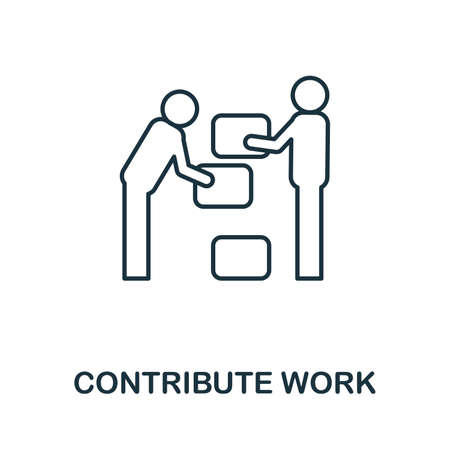 CONTRIBUTE WORK