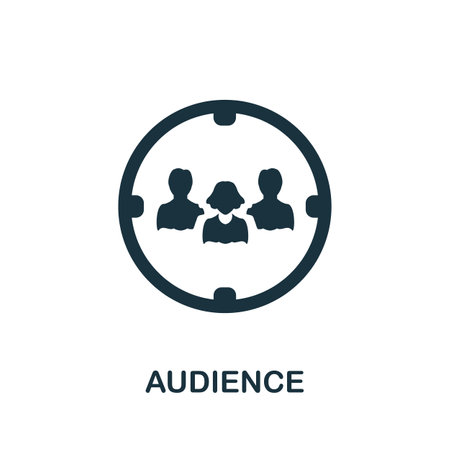 AUDIENCE