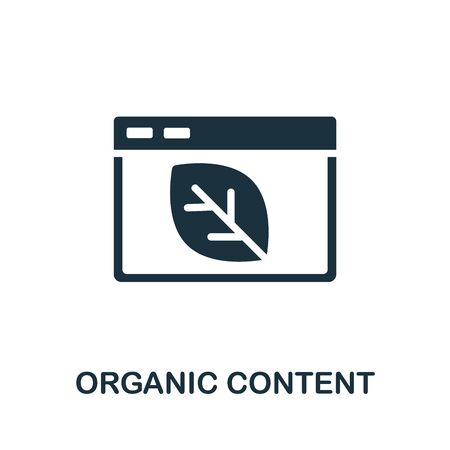 ORGANIC CONTENT