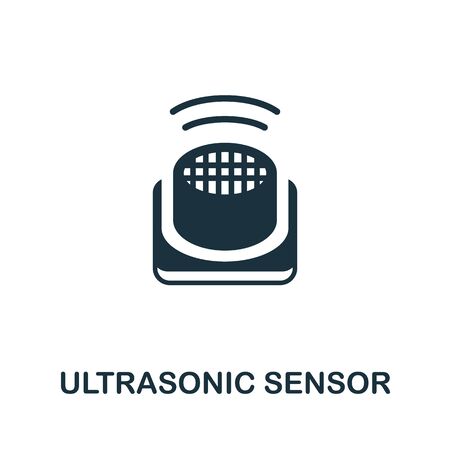 ULTRASONIC SENSOR