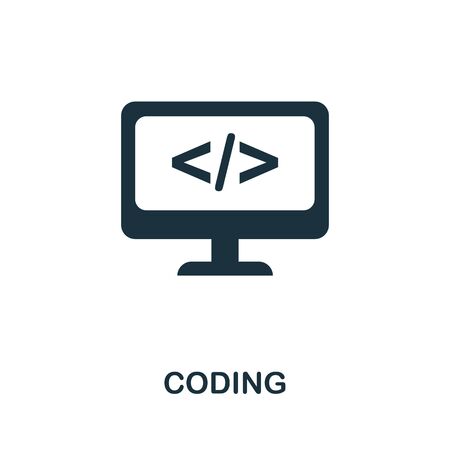 </>

CODING