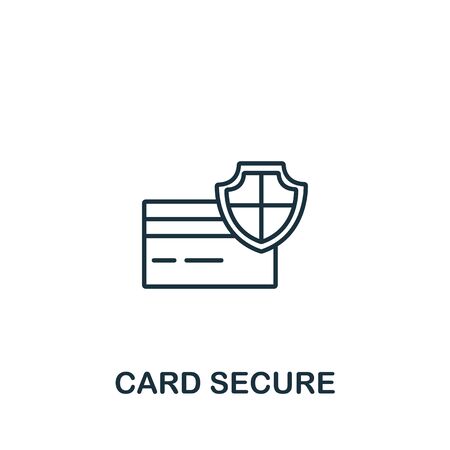 CARD SECURE