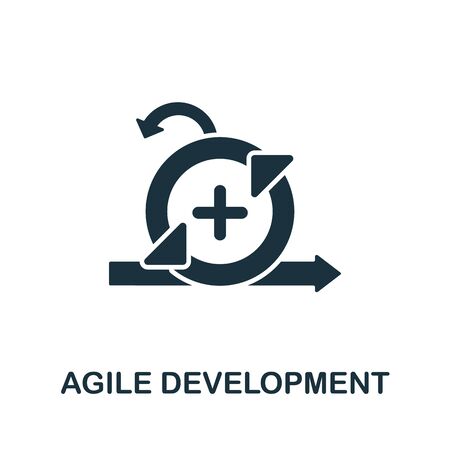 AGILE DEVELOPMENT