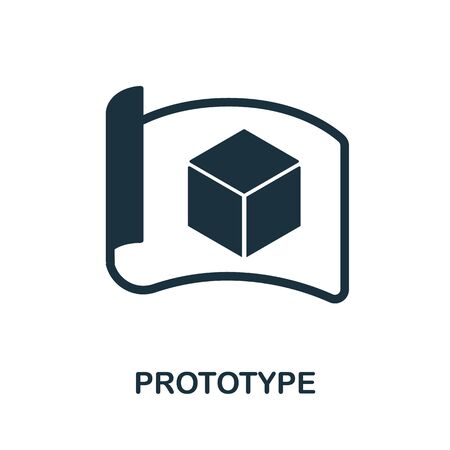 PROTOTYPE