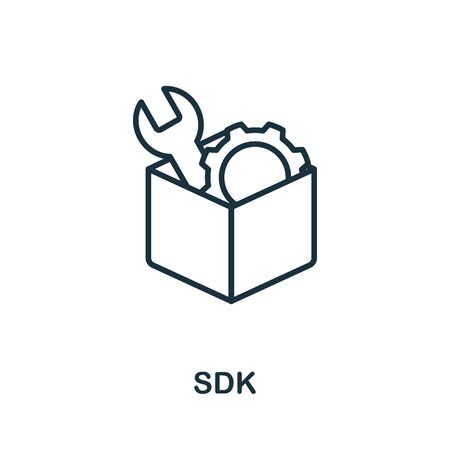 SDK