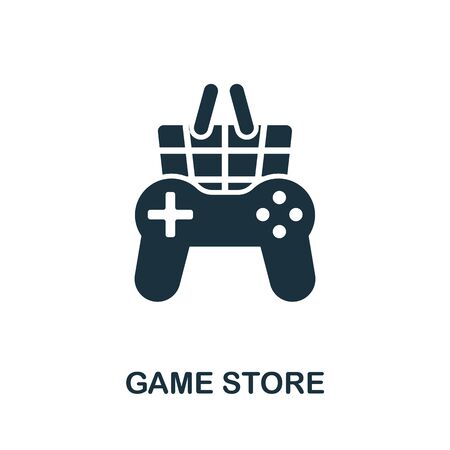 GAME STORE