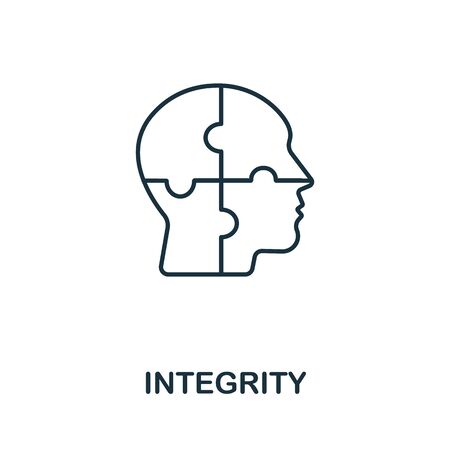 INTEGRITY