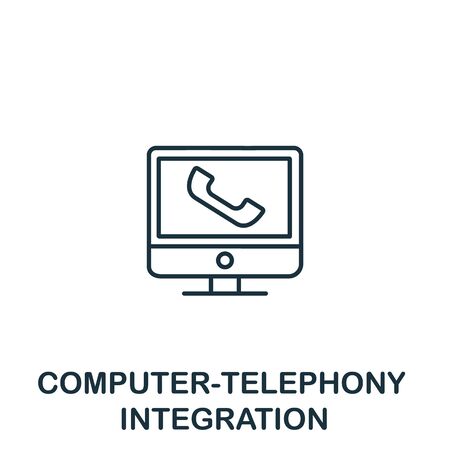 COMPUTER-TELEPHONY INTEGRATION