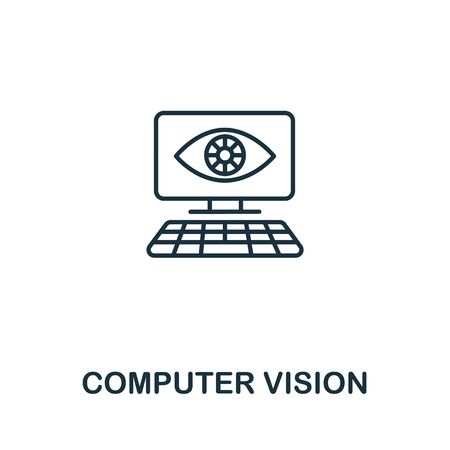 COMPUTER VISION