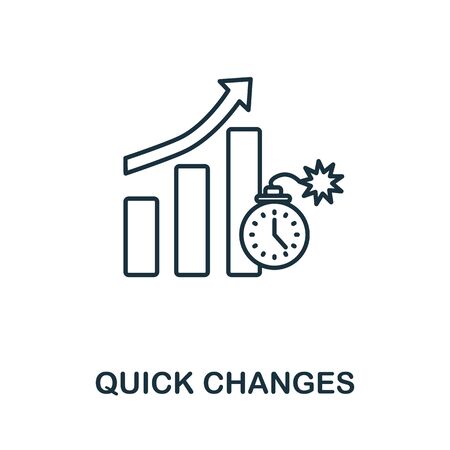 QUICK CHANGES