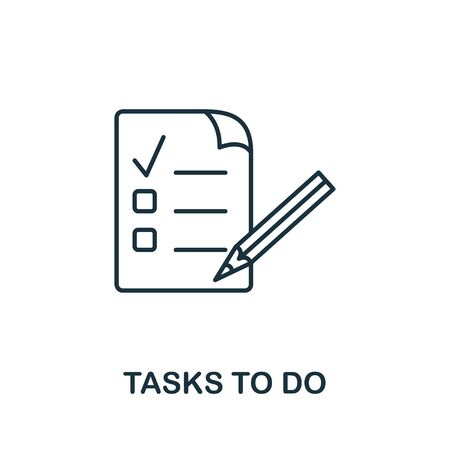 TASKS TO DO